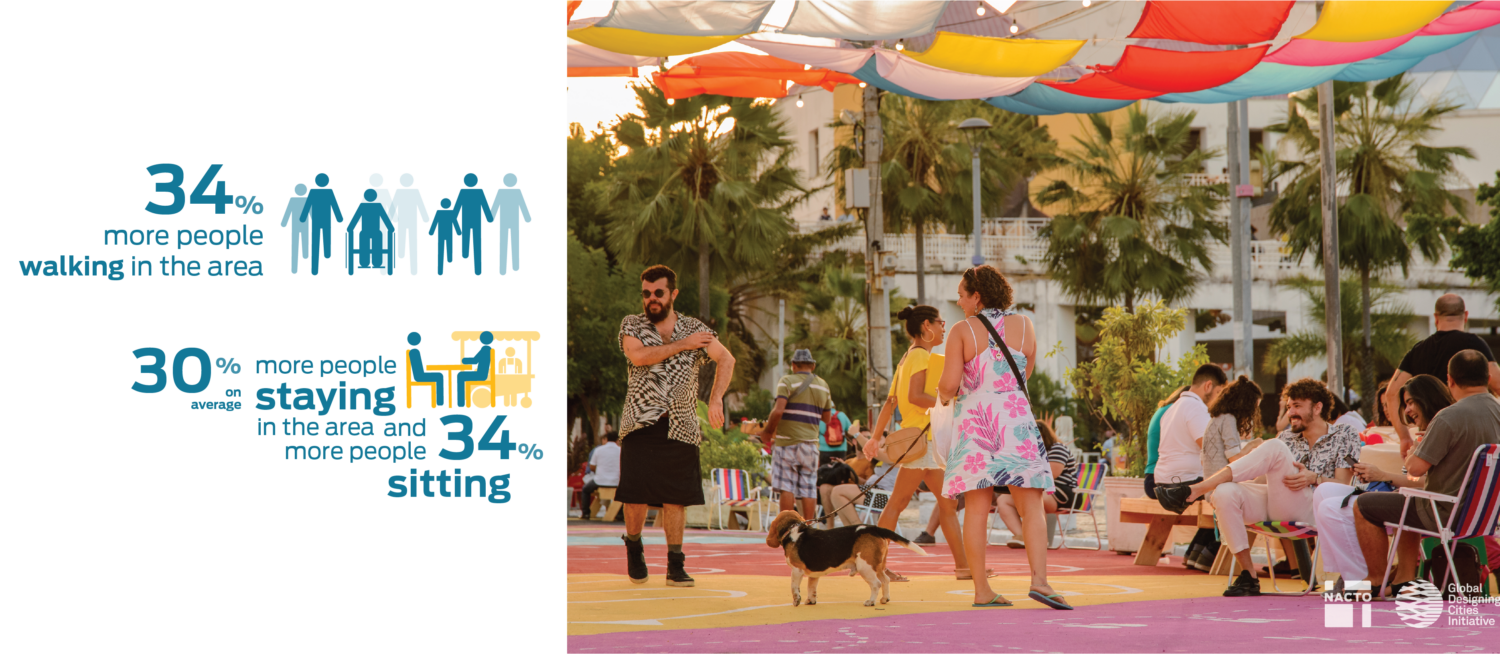 34%
more people
walking in the area

30% on average more people staying in the area and 34% more people sitting

NACTO
Global Designing Cities Initiative